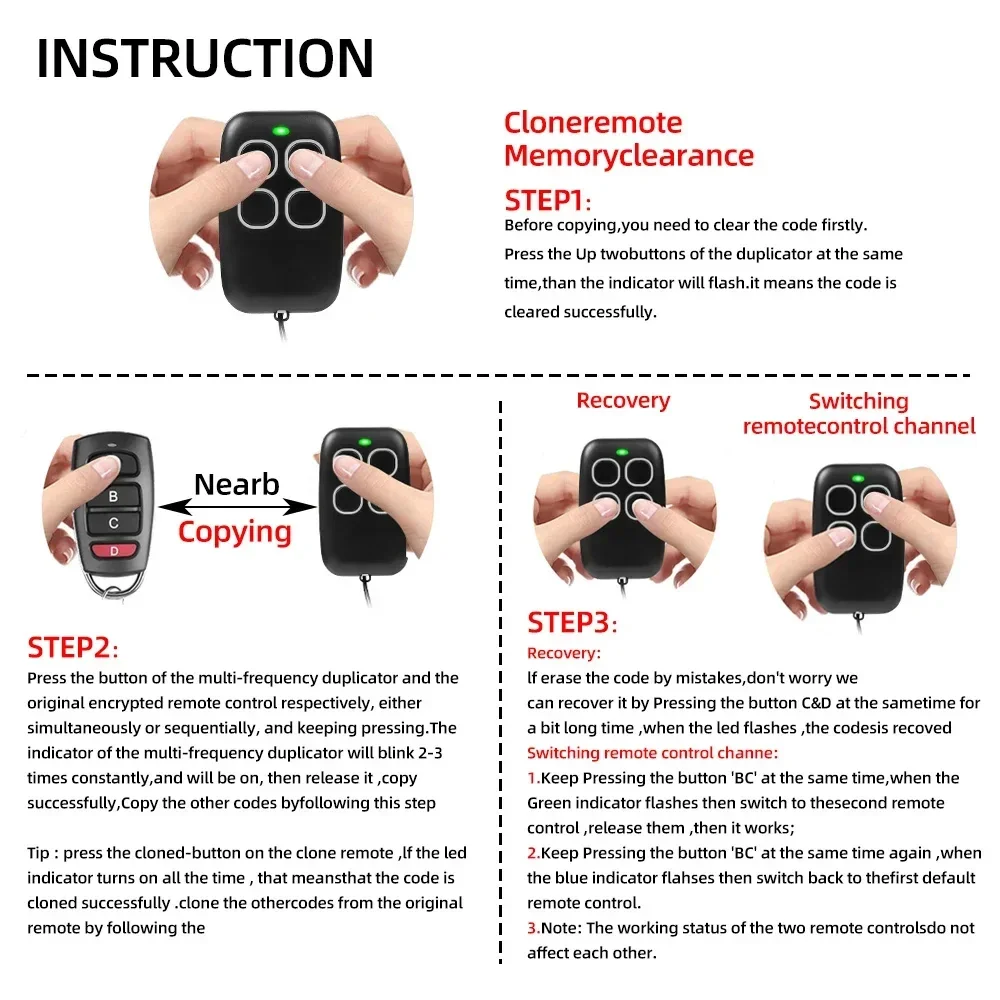 INSTRUCTION

Cloneremote
Memoryclearance
STEP1:
Before copying,you need to clear the code firstly. Press the Up twobuttons of the duplicator at the same time,than the indicator will flash.it means the code is cleared successfully.

B
C
D
Nearb
Copying

STEP2:
Press the button of the multi-frequency duplicator and the original encrypted remote control respectively, either simultaneously or sequentially, and keeping pressing.The indicator of the multi-frequency duplicator will blink 2-3 times constantly,and will be on, then release it ,copy successfully,Copy the other codes byfollowing this step

Tip : press the cloned-button on the clone remote ,lf the led indicator turns on all the time , that meansthat the code is cloned successfully .clone the othercodes from the original remote by following the

Recovery
Switching remotecontrol channel

STEP3:
Recovery:
lf erase the code by mistakes,don't worry we can recover it by Pressing the button C&D at the sametime for a bit long time ,when the led flashes ,the codesis recoved
Switching remote control channe:
1.Keep Pressing the button 'BC' at the same time,when the Green indicator flashes then switch to thesecond remote control ,release them ,then it works;
2.Keep Pressing the button 'BC' at the same time again ,when the blue indicator flahses then switch back to thefirst default remote control.
3.Note: The working status of the two remote controlsdo not affect each other.